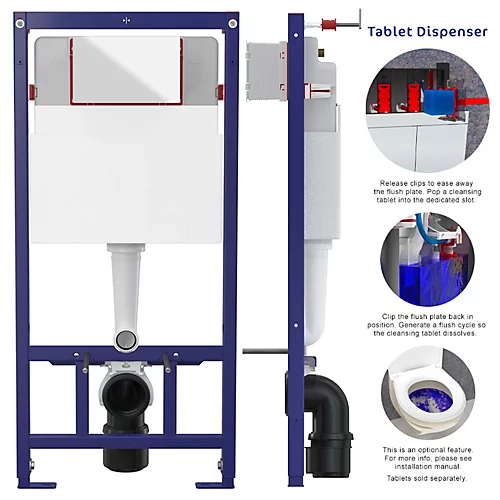 Tablet Dispenser

Release clips to ease away the flush plate. Pop a cleansing tablet into the dedicated slot.

Clip the flush plate back in position. Generate a flush cycle so the cleansing tablet dissolves.

This is an optional feature. For more info, please see installation manual.

Tablets sold separately.