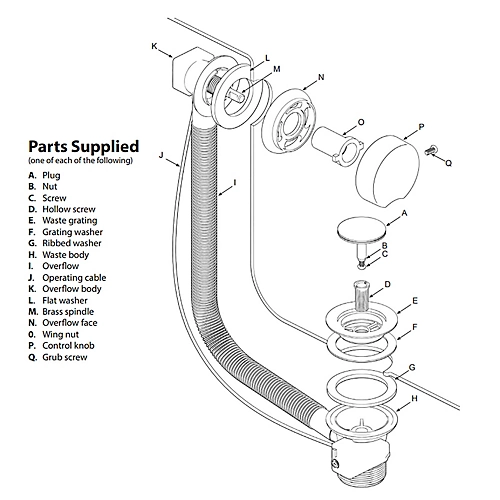 Parts Supplied
(one of each of the following)

A. Plug
B. Nut
C. Screw
D. Hollow screw
E. Waste grating
F. Grating washer
G. Ribbed washer
H. Waste body
I. Overflow
J. Operating cable
K. Overflow body
L. Flat washer
M. Brass spindle
N. Overflow face
0. Wing nut
P. Control knob
Q. Grub screw

K
L
M
N
O
P
Q
J
I
A
B
C
D
E
F
G
H