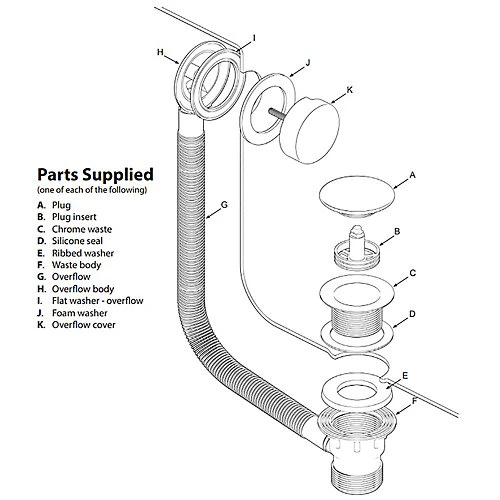 H
I
J
K

Parts Supplied
(one of each of the following)

A. Plug
B. Plug insert
C. Chrome waste
D. Silicone seal
E. Ribbed washer
F. Waste body
G. Overflow
H. Overflow body
I. Flat washer - overflow
J. Foam washer
K. Overflow cover

G
A
B
C
D
E
F