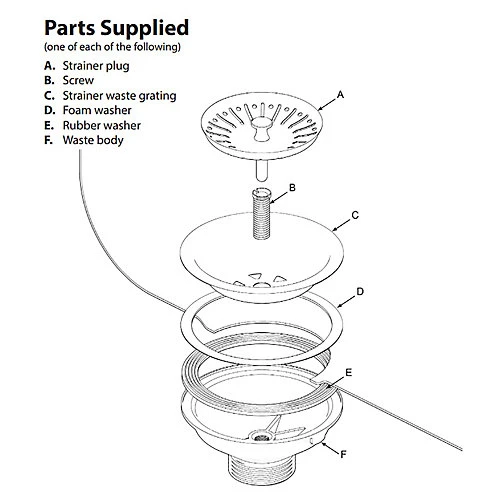 Parts Supplied
(one of each of the following)

A. Strainer plug
B. Screw
C. Strainer waste grating
D. Foam washer
E. Rubber washer
F. Waste body

A
B
C
D
E
F