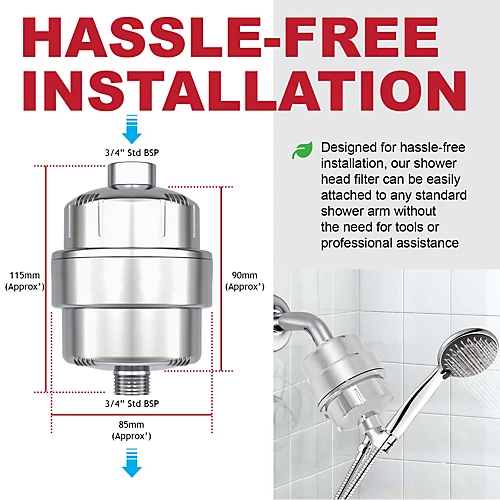 HASSLE-FREE INSTALLATION

3/4" Std BSP

115mm (Approx')

90mm (Approx')

3/4" Std BSP

85mm (Approx')

Designed for hassle-free installation, our shower head filter can be easily attached to any standard shower arm without the need for tools or professional assistance